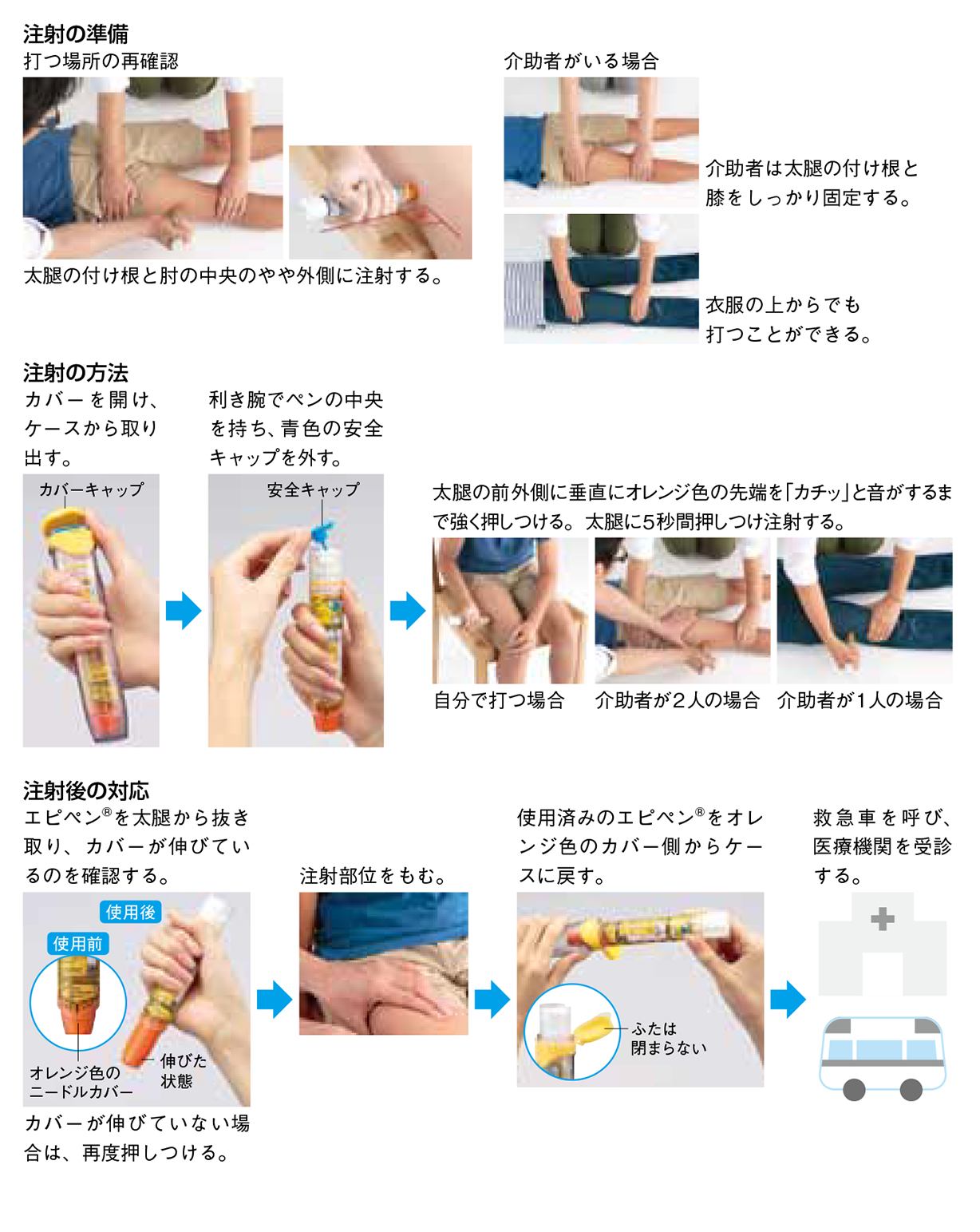 注射の準備

打つ場所の再確認

太腿の付け根と肘の中央のやや外側に注射する。

介助者がいる場合

介助者は太腿の付け根と膝をしっかり固定する。

衣服の上からでも打つことができる。

注射の方法

カバーを開け、ケースから取り出す。

カバーキャップ

利き腕でペンの中央を持ち、青色の安全キャップを外す。

安全キャップ

太腿の前外側に垂直にオレンジ色の先端を「カチッ」と音がするまで強く押しつける。太腿に5秒間押しつけ注射する。

自分で打つ場合

介助者が2人の場合

介助者が1人の場合

注射後の対応

エピペン®を太腿から抜き取り、カバーが伸びているのを確認する。

使用後

使用前

オレンジ色のニードルカバー

伸びた状態

カバーが伸びていない場合は、再度押しつける。

注射部位をもむ。

使用済みのエピペン®をオレンジ色のカバー側からケースに戻す。

ふたは閉まらない

救急車を呼び、医療機関を受診する。