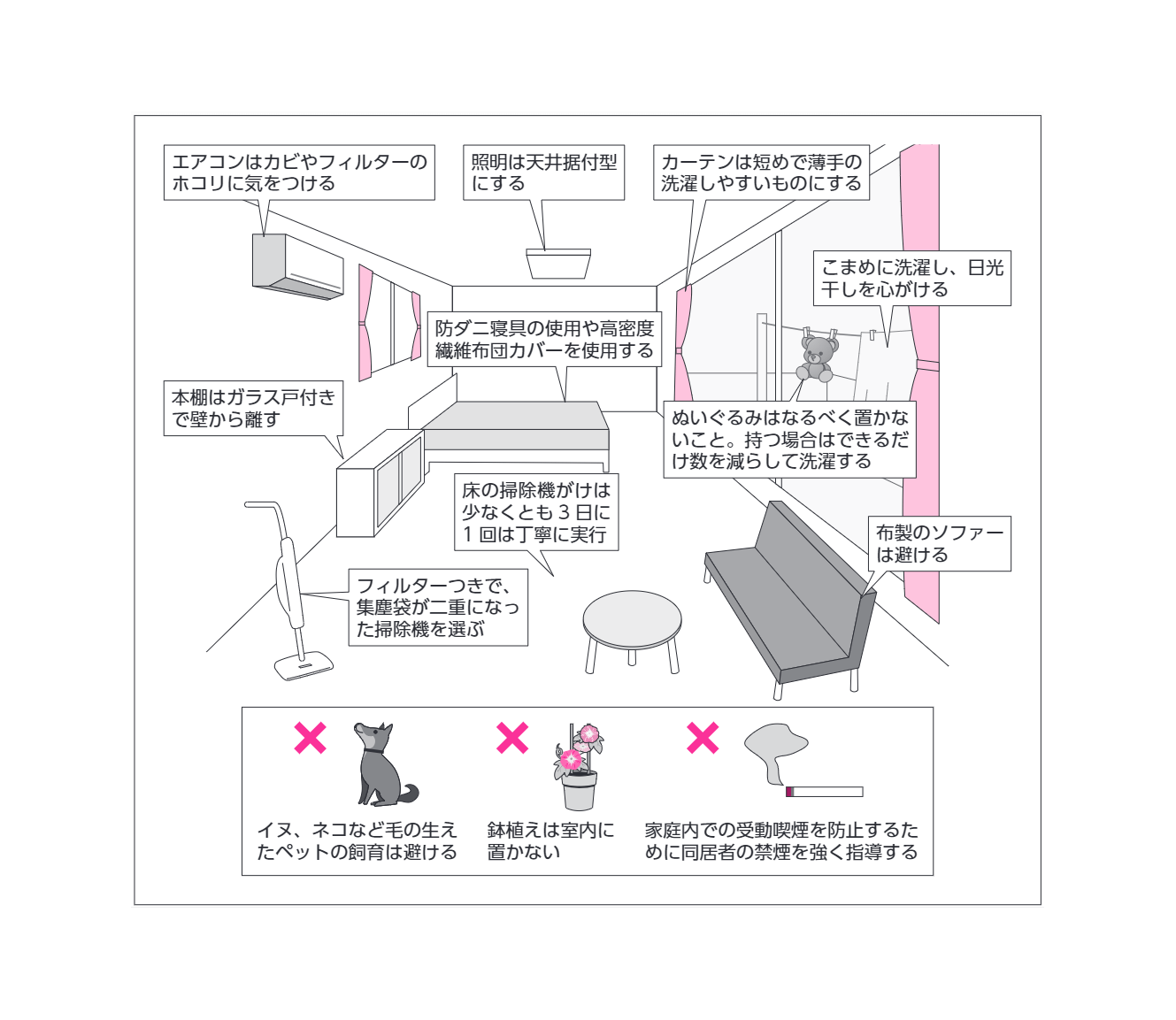 エアコンはカビやフィルターのホコリに気をつける

照明は天井据付型にする

カーテンは短めで薄手の洗濯しやすいものにする

こまめに洗濯し、日光干しを心がける

防ダニ寝具の使用や高密度繊維布団カバーを使用する

本棚はガラス戸付きで壁から離す

ぬいぐるみはなるべく置かないこと。持つ場合はできるだけ数を減らして洗濯する

床の掃除機がけは少なくとも３日に１回は丁寧に実行

布製のソファーは避ける

フィルターつきで、集塵袋が二重になった掃除機を選ぶ

イヌ、ネコなど毛の生えたペットの飼育は避ける

鉢植えは室内に置かない

家庭内での受動喫煙を防止するために同居者の禁煙を強く指導する