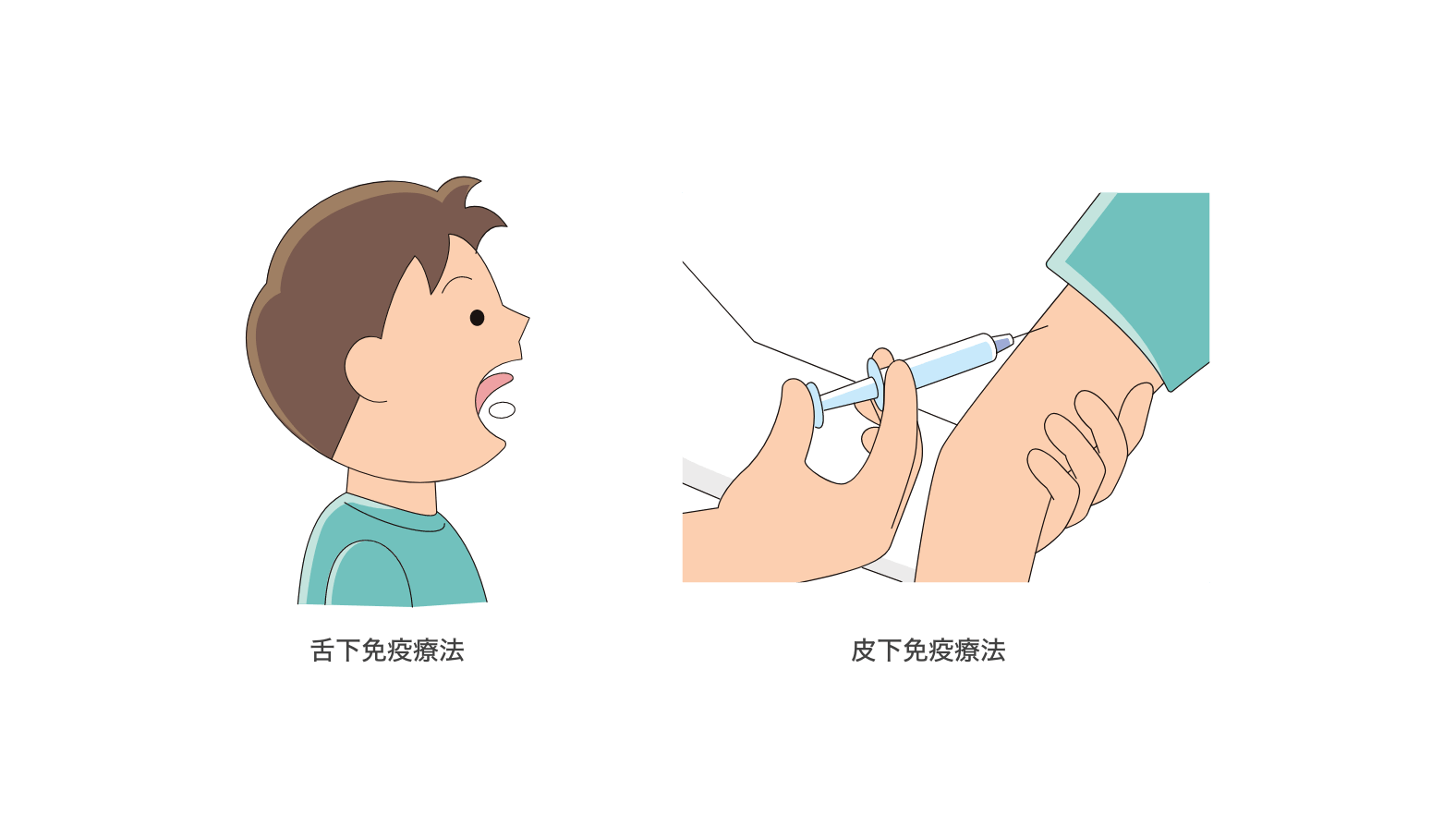 舌下免疫療法

皮下免疫療法